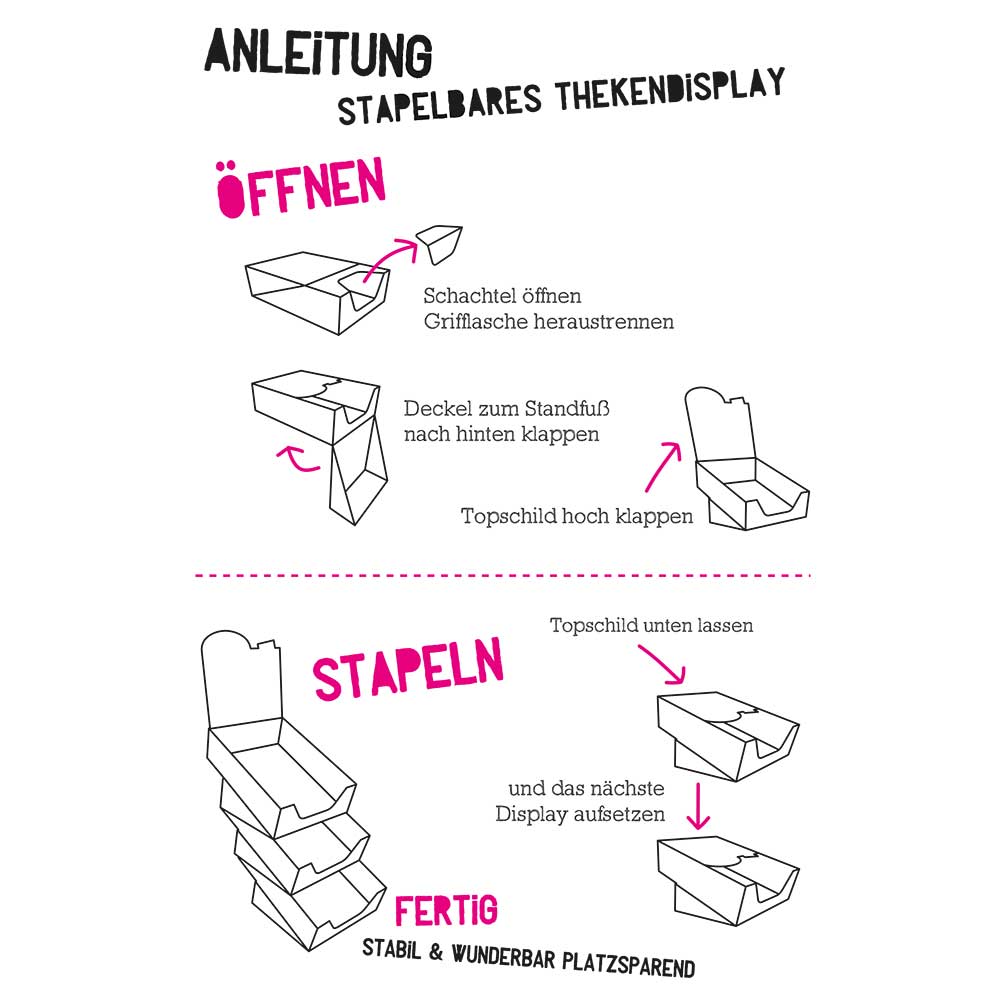 ANLEITUNG
STAPELBARES THEKENDISPLAY

ÖFFNEN

Schachtel öffnen
Grifflasche heraustrennen

Deckel zum Standfuß
nach hinten klappen

Topschild hoch klappen

STAPELN

Topschild unten lassen

und das nächste
Display aufsetzen

FERTIG
STABIL & WUNDERBAR PLATZSPAREND